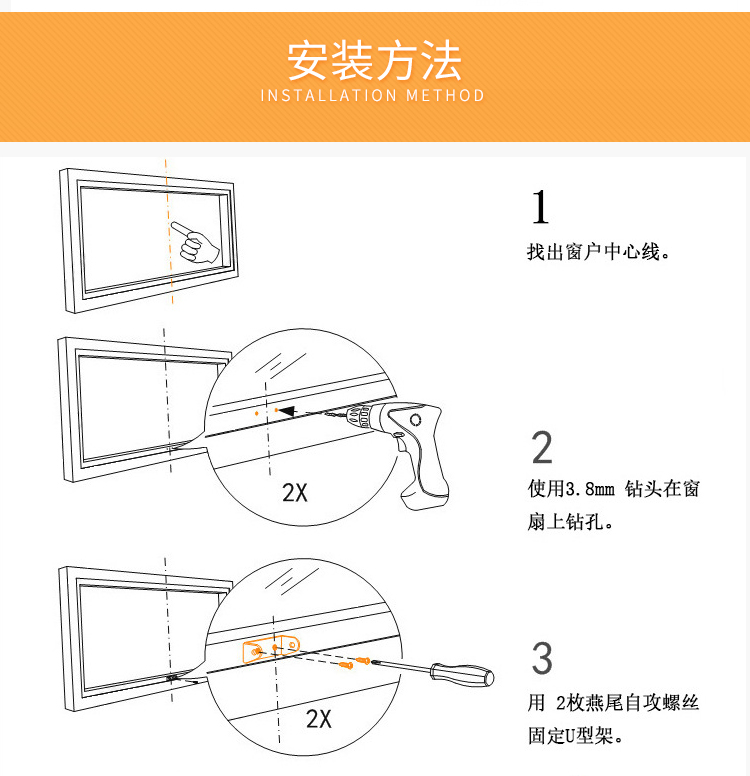 安装方法
INSTALLATION METHOD

1
找出窗户中心线。

2X

2
使用3.8mm 钻头在窗扇上钻孔。

2X

3
用 2枚燕尾自攻螺丝固定U型架。