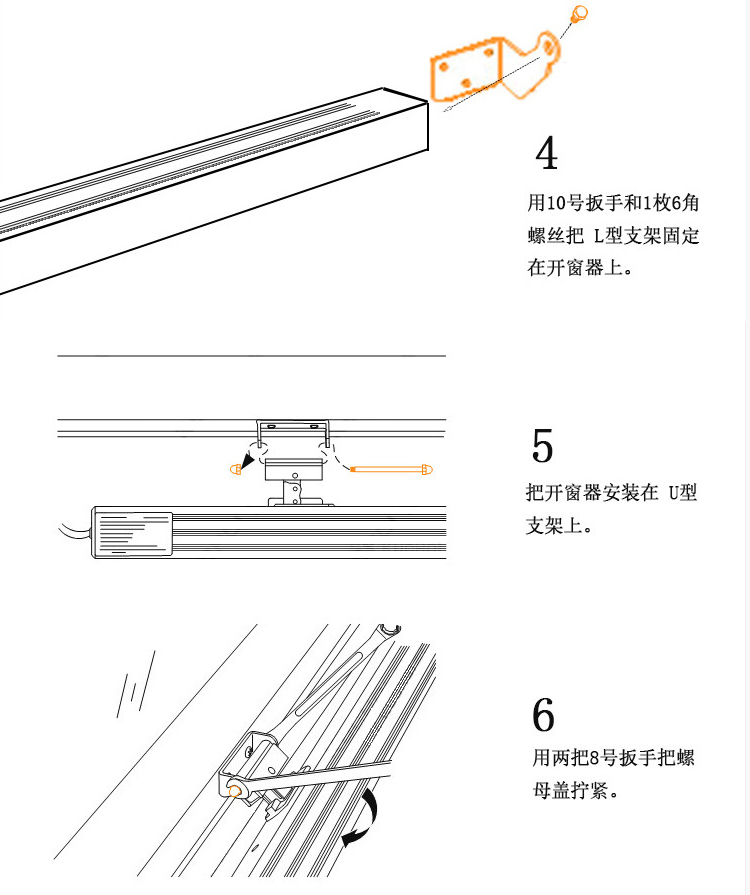 4

用10号扳手和1枚6角螺丝把 L型支架固定在开窗器上。

5

把开窗器安装在 U型支架上。

6

用两把8号扳手把螺母盖拧紧。